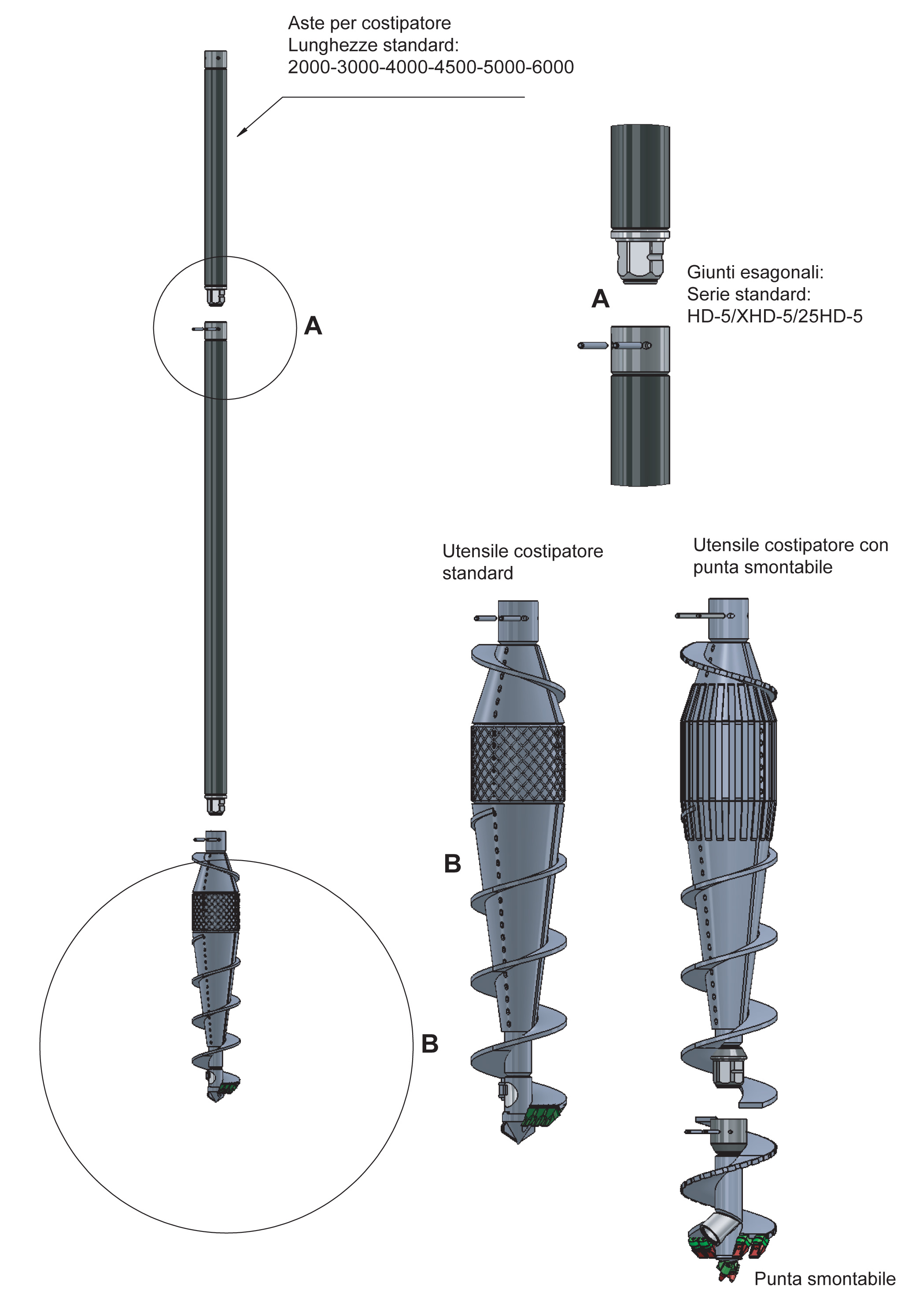 Aste per costipatore
Lunghezze standard:
2000-3000-4000-4500-5000-6000

A

A

Giunti esagonali:
Serie standard:
HD-5/XHD-5/25HD-5

Utensile costipatore standard

Utensile costipatore con punta smontabile

B

B

Punta smontabile